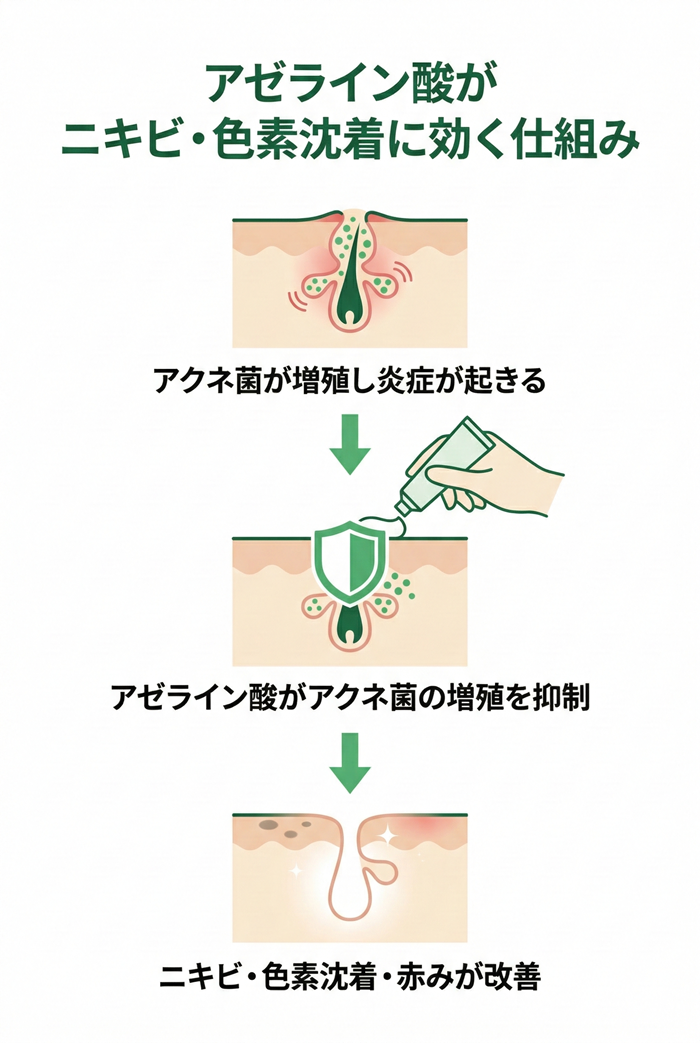 アゼライン酸が
ニキビ・色素沈着に効く仕組み

アクネ菌が増殖し炎症が起きる

アゼライン酸がアクネ菌の増殖を抑制

ニキビ・色素沈着・赤みが改善