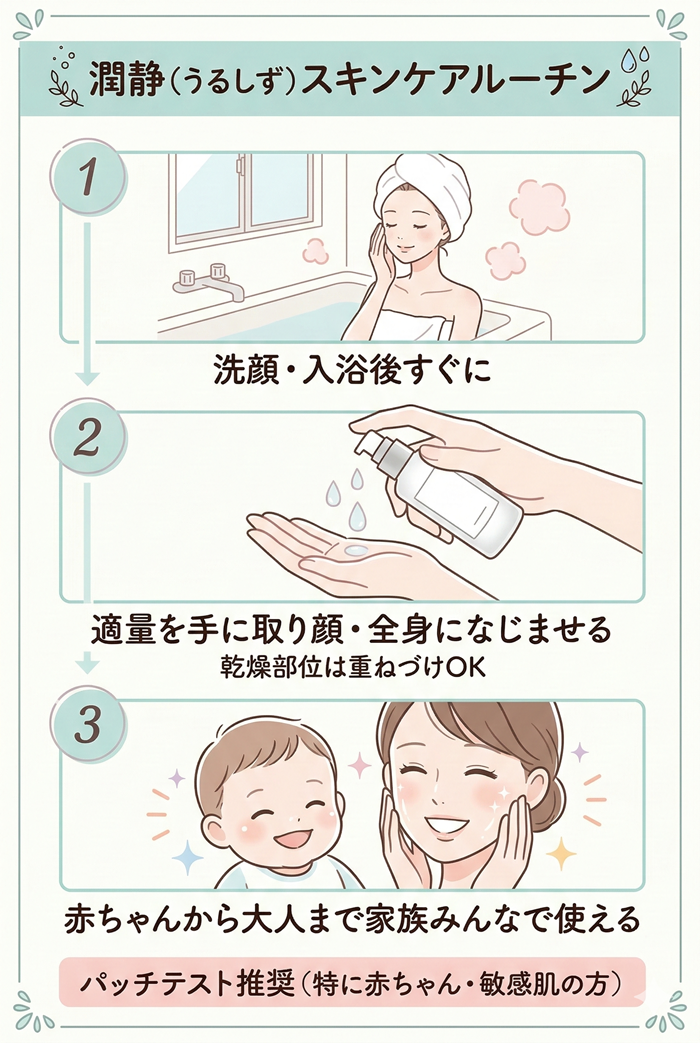 潤静（うるしず）スキンケアルーチン

1

洗顔・入浴後すぐに

2

適量を手に取り顔・全身になじませる
乾燥部位は重ねづけOK

3

赤ちゃんから大人まで家族みんなで使える

パッチテスト推奨（特に赤ちゃん・敏感肌の方）