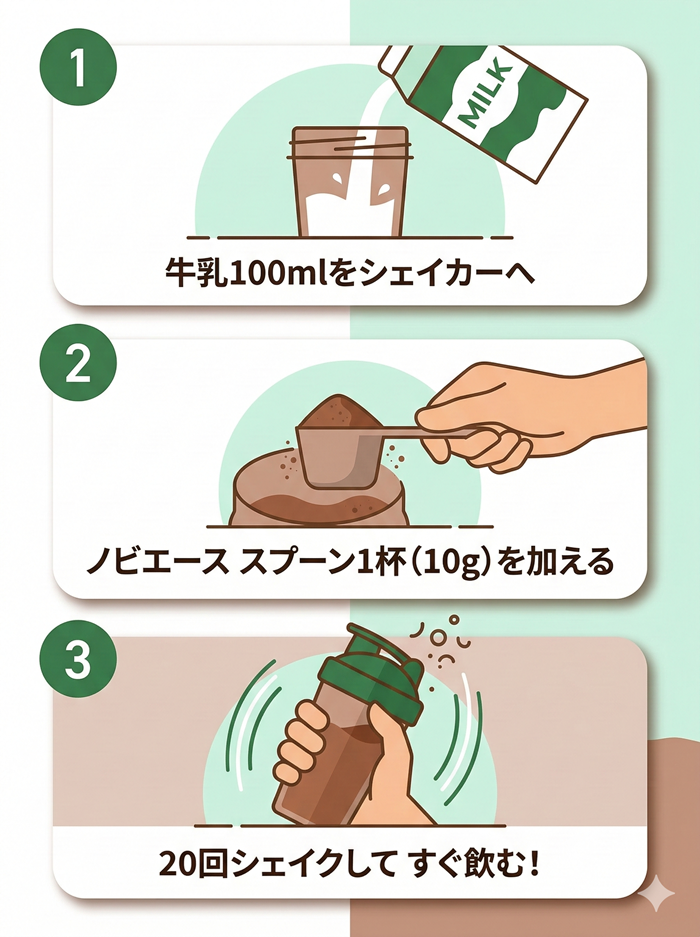 1

MILK

牛乳100mlをシェイカーへ

2

ノビエース スプーン1杯(10g)を加える

3

20回シェイクして すぐ飲む!